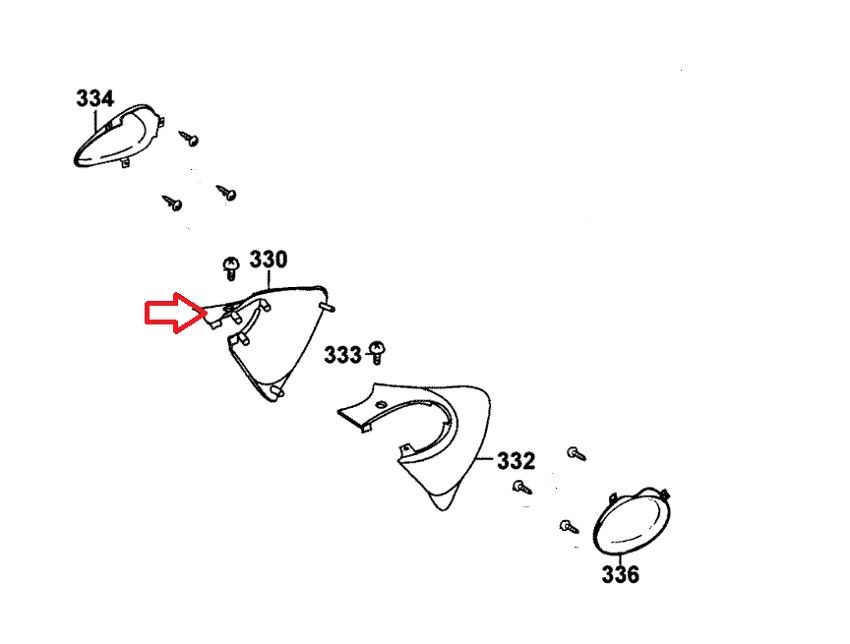 334

330

333

332

336