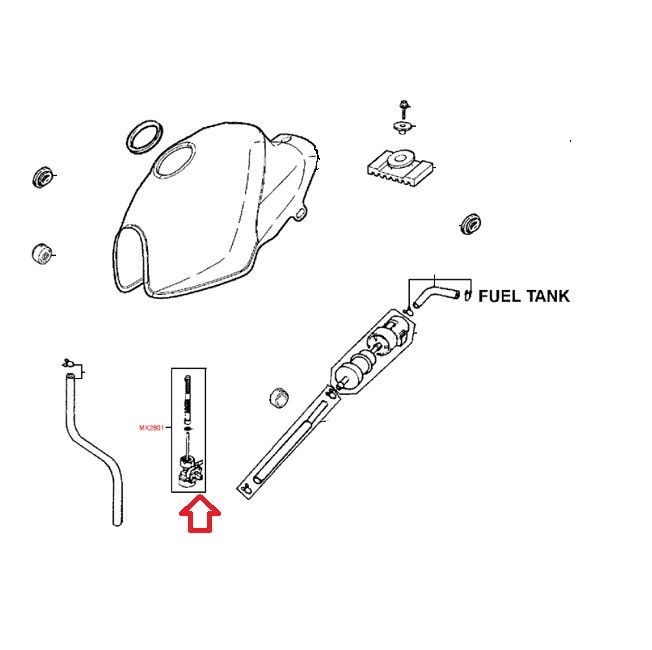 FUEL TANK

MX2801