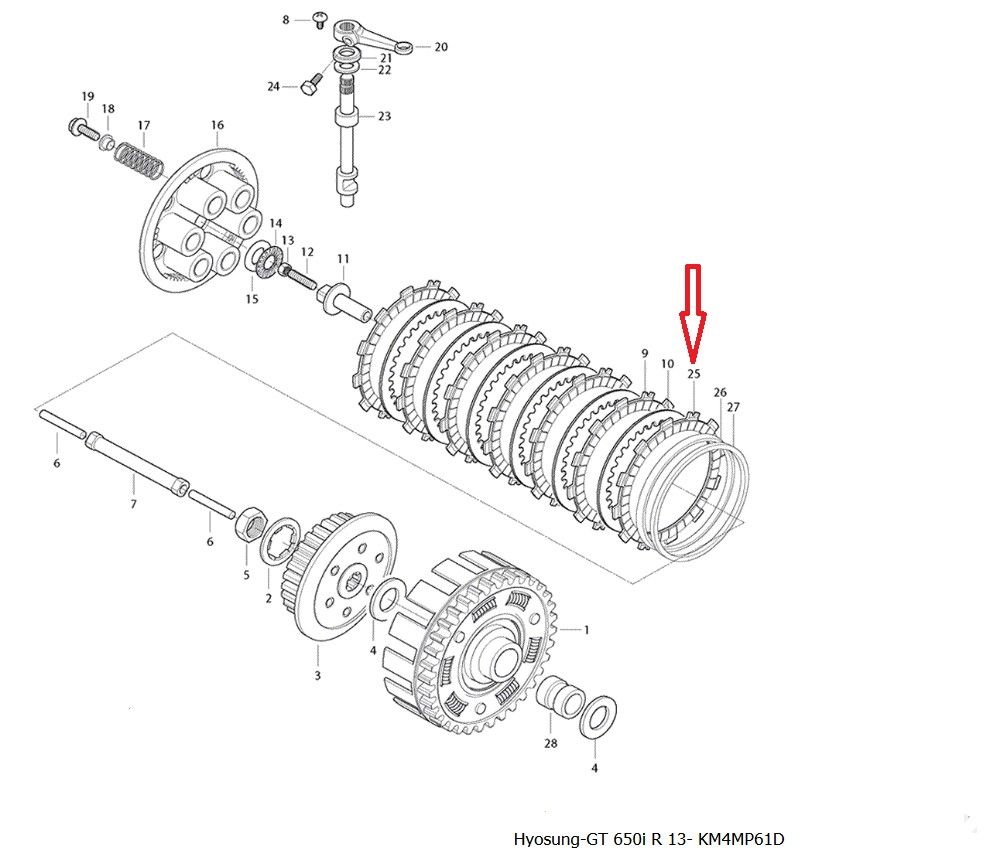 8
20
21
22
24
23
19
18
17
16
14
13
12
11
15
9
10
25
26
27
6
7
6
5
2
3
4
1
28
4

Hyosung-GT 650i R 13- KM4MP61D