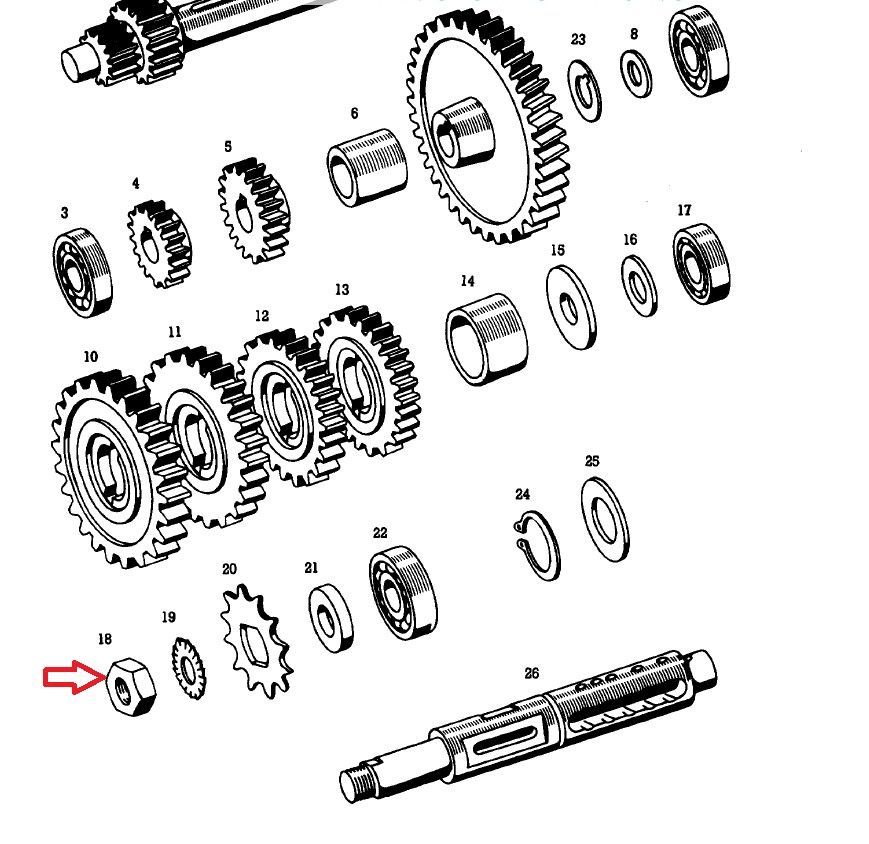 23
8
6
5
4
3
17
16
15
14
13
12
11
10
25
24
22
21
20
19
18
26